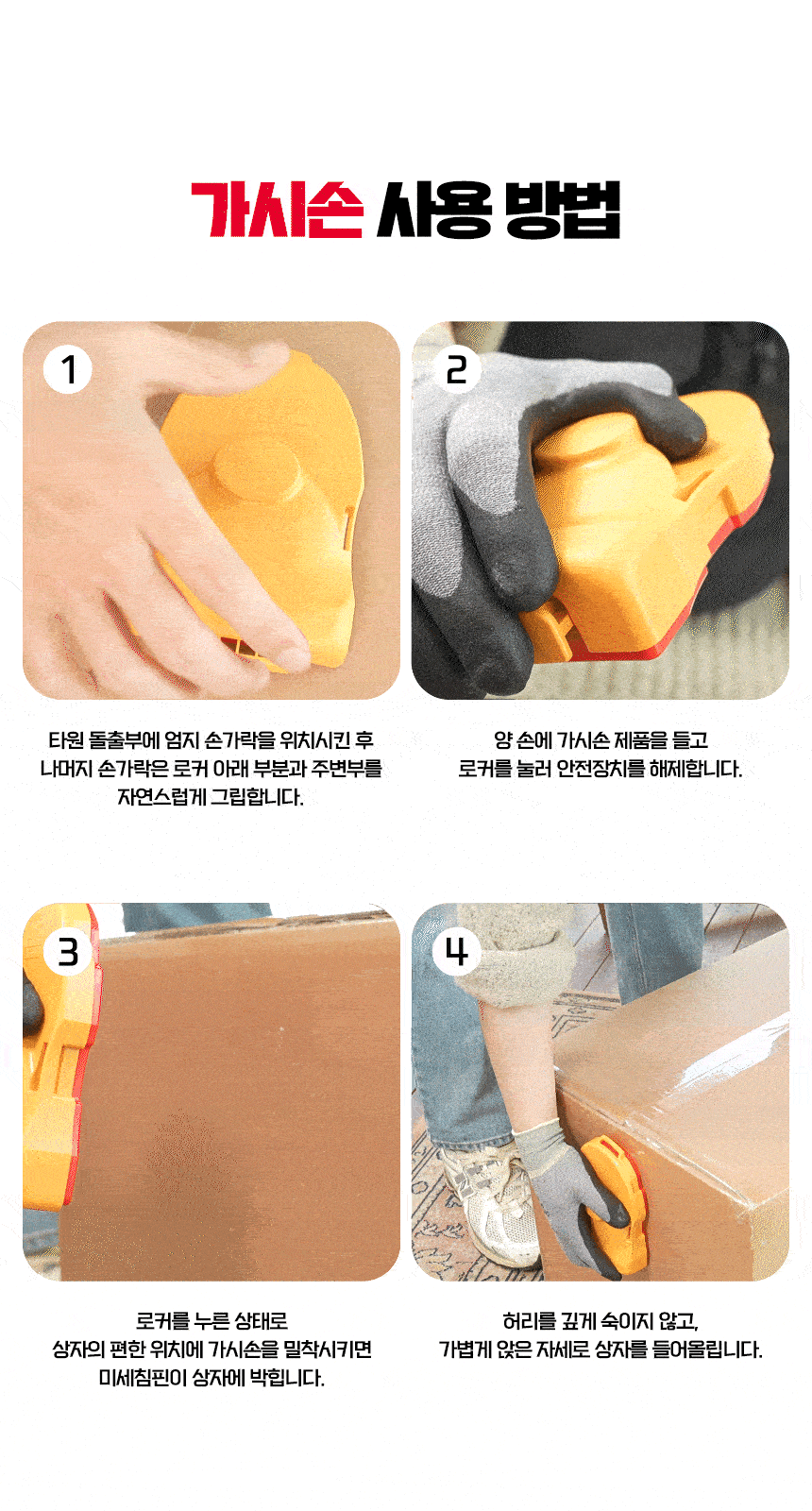 가시손 사용 방법

1

타원 돌출부에 엄지 손가락을 위치시킨 후 나머지 손가락은 로커 아래 부분과 주변부를 자연스럽게 그립합니다.

2

양 손에 가시손 제품을 들고 로커를 눌러 안전장치를 해제합니다.

3

로커를 누른 상태로 상자의 편한 위치에 가시손을 밀착시키면 미세침핀이 상자에 박힙니다.

4

허리를 깊게 숙이지 않고, 가볍게 앉은 자세로 상자를 들어올립니다.